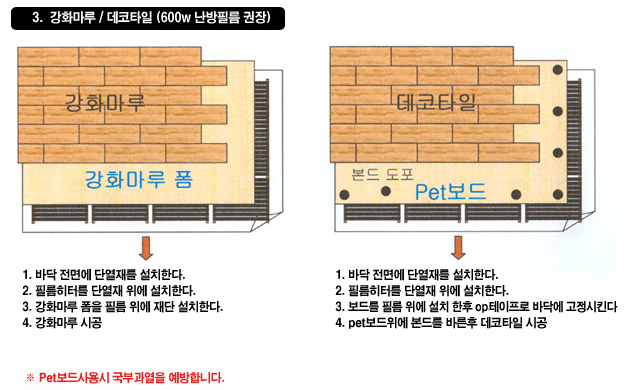 3. 강화마루 / 데코타일 (600w 난방필름 권장)

강화마루

강화마루 폼

1. 바닥 전면에 단열재를 설치한다.
2. 필름히터를 단열재 위에 설치한다.
3. 강화마루 폼을 필름 위에 재단 설치한다.
4. 강화마루 시공

데코타일

본드 도포

Pet보드

1. 바닥 전면에 단열재를 설치한다.
2. 필름히터를 단열재 위에 설치한다.
3. 보드를 필름 위에 설치 한후 op테이프로 바닥에 고정시킨다
4. pet보드위에 본드를 바른후 데코타일 시공

※ Pet보드사용시 국부과열을 예방합니다.